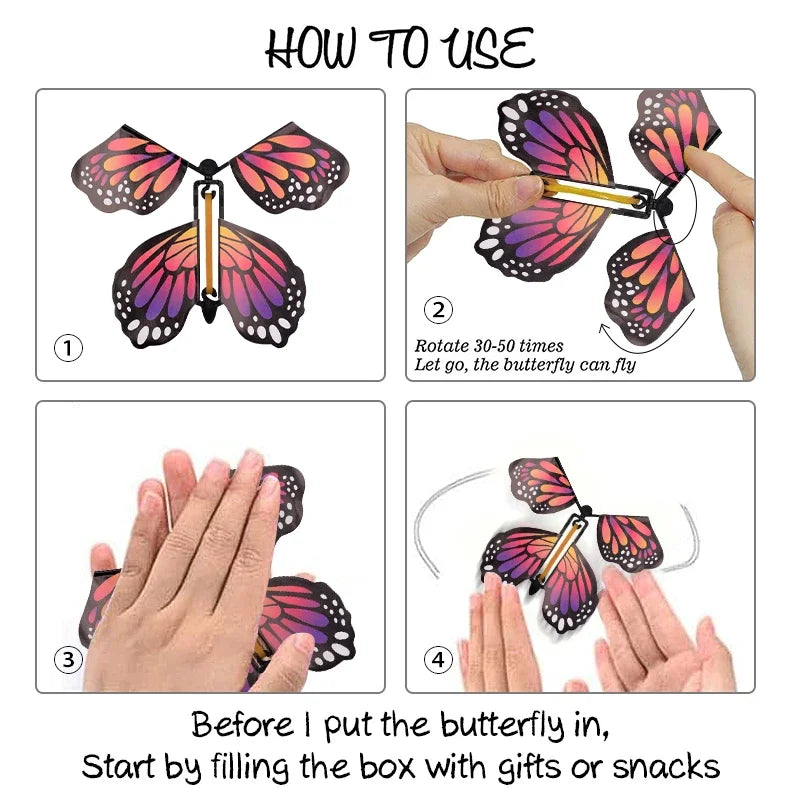 HOW TO USE

①

②

Rotate 30-50 times
Let go, the butterfly can fly

③

④

Before I put the butterfly in,
Start by filling the box with gifts or snacks